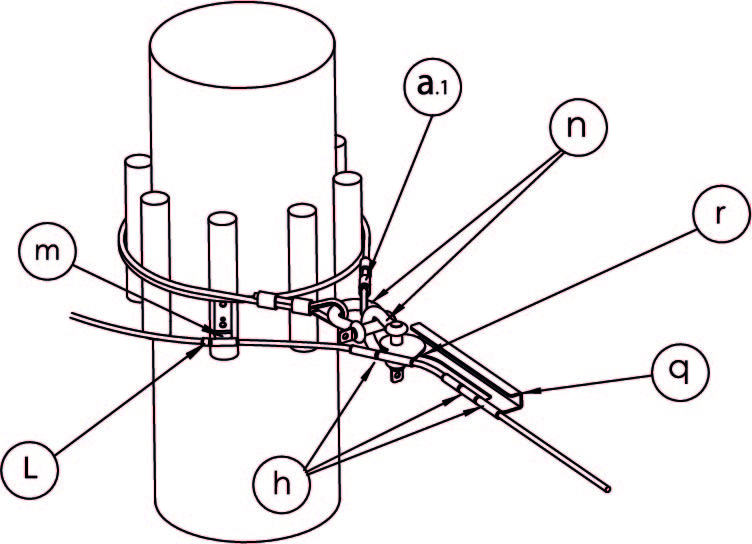 a.1
n
r
m
q
L
h